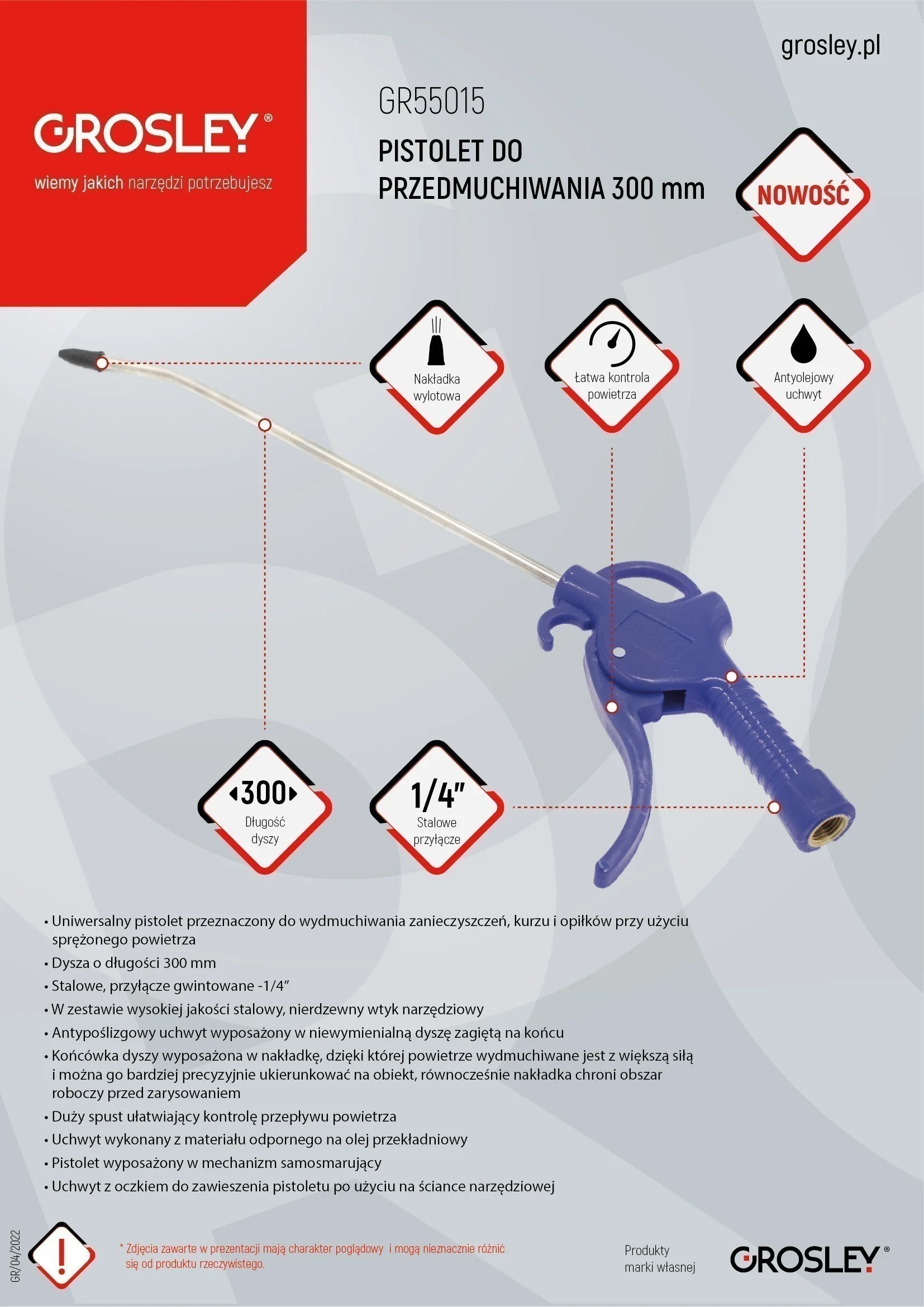 GROSLEY®
wiemy jakich narzędzi potrzebujesz

grosley.pl

GR55015

PISTOLET DO PRZEDMUCHIWANIA 300 mm

NOWOŚĆ

Nakładka wylotowa

Łatwa kontrola powietrza

Antyolejowy uchwyt

300
Długość dyszy

1/4"
Stalowe przyłącze

• Uniwersalny pistolet przeznaczony do wydmuchiwania zanieczyszczeń, kurzu i opiłków przy użyciu sprężonego powietrza
• Dysza o długości 300 mm
• Stalowe, przyłącze gwintowane -1/4"
• W zestawie wysokiej jakości stalowy, nierdzewny wtyk narzędziowy
• Antypoślizgowy uchwyt wyposażony w niewymienialną dyszę zagiętą na końcu
• Końcówka dyszy wyposażona w nakładkę, dzięki której powietrze wydmuchiwane jest z większą siłą i można go bardziej precyzyjnie ukierunkować na obiekt, równocześnie nakładka chroni obszar roboczy przed zarysowaniem
• Duży spust ułatwiający kontrolę przepływu powietrza
• Uchwyt wykonany z materiału odpornego na olej przekładniowy
• Pistolet wyposażony w mechanizm samosmarujący
• Uchwyt z oczkiem do zawieszenia pistoletu po użyciu na ściance narzędziowej

GR/04/2022

!

* Zdjęcia zawarte w prezentacji mają charakter poglądowy i mogą nieznacznie różnić się od produktu rzeczywistego.

Produkty marki własnej

GROSLEY®